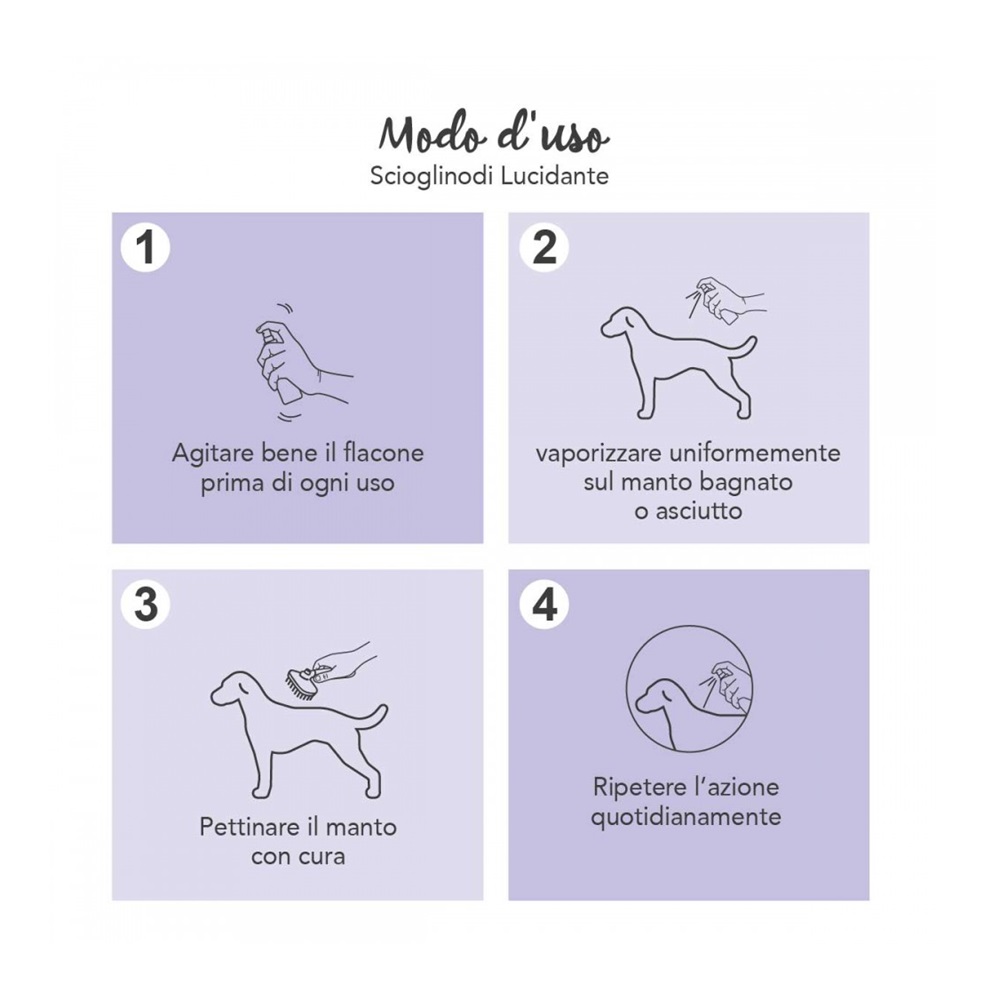 Modo d'uso
Scioglinodi Lucidante

1

Agitare bene il flacone prima di ogni uso

2

vaporizzare uniformemente sul manto bagnato o asciutto

3

Pettinare il manto con cura

4

Ripetere l'azione quotidianamente